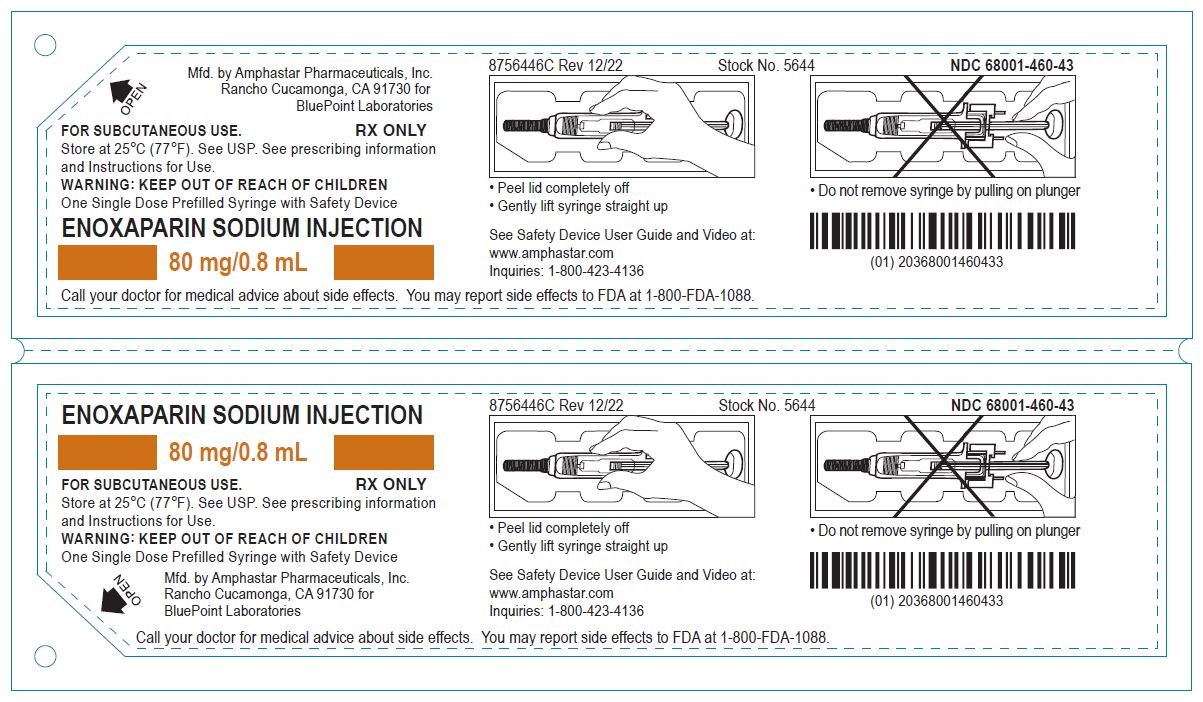 OPEN

Mfd. by Amphastar Pharmaceuticals, Inc.
Rancho Cucamonga, CA 91730 for
BluePoint Laboratories

FOR SUBCUTANEOUS USE. RX ONLY
Store at 25°C (77°F). See USP. See prescribing information and Instructions for Use.
WARNING: KEEP OUT OF REACH OF CHILDREN
One Single Dose Prefilled Syringe with Safety Device
ENOXAPARIN SODIUM INJECTION
80 mg/0.8 mL

8756446C Rev 12/22 Stock No. 5644

• Peel lid completely off
• Gently lift syringe straight up

See Safety Device User Guide and Video at:
www.amphastar.com
Inquiries: 1-800-423-4136

NDC 68001-460-43

• Do not remove syringe by pulling on plunger

(01) 20368001460433

Call your doctor for medical advice about side effects. You may report side effects to FDA at 1-800-FDA-1088.

ENOXAPARIN SODIUM INJECTION
80 mg/0.8 mL
FOR SUBCUTANEOUS USE. RX ONLY
Store at 25°C (77°F). See USP. See prescribing information and Instructions for Use.
WARNING: KEEP OUT OF REACH OF CHILDREN
One Single Dose Prefilled Syringe with Safety Device

OPEN

Mfd. by Amphastar Pharmaceuticals, Inc.
Rancho Cucamonga, CA 91730 for
BluePoint Laboratories

8756446C Rev 12/22 Stock No. 5644

• Peel lid completely off
• Gently lift syringe straight up

See Safety Device User Guide and Video at:
www.amphastar.com
Inquiries: 1-800-423-4136

NDC 68001-460-43

• Do not remove syringe by pulling on plunger

(01) 20368001460433

Call your doctor for medical advice about side effects. You may report side effects to FDA at 1-800-FDA-1088.