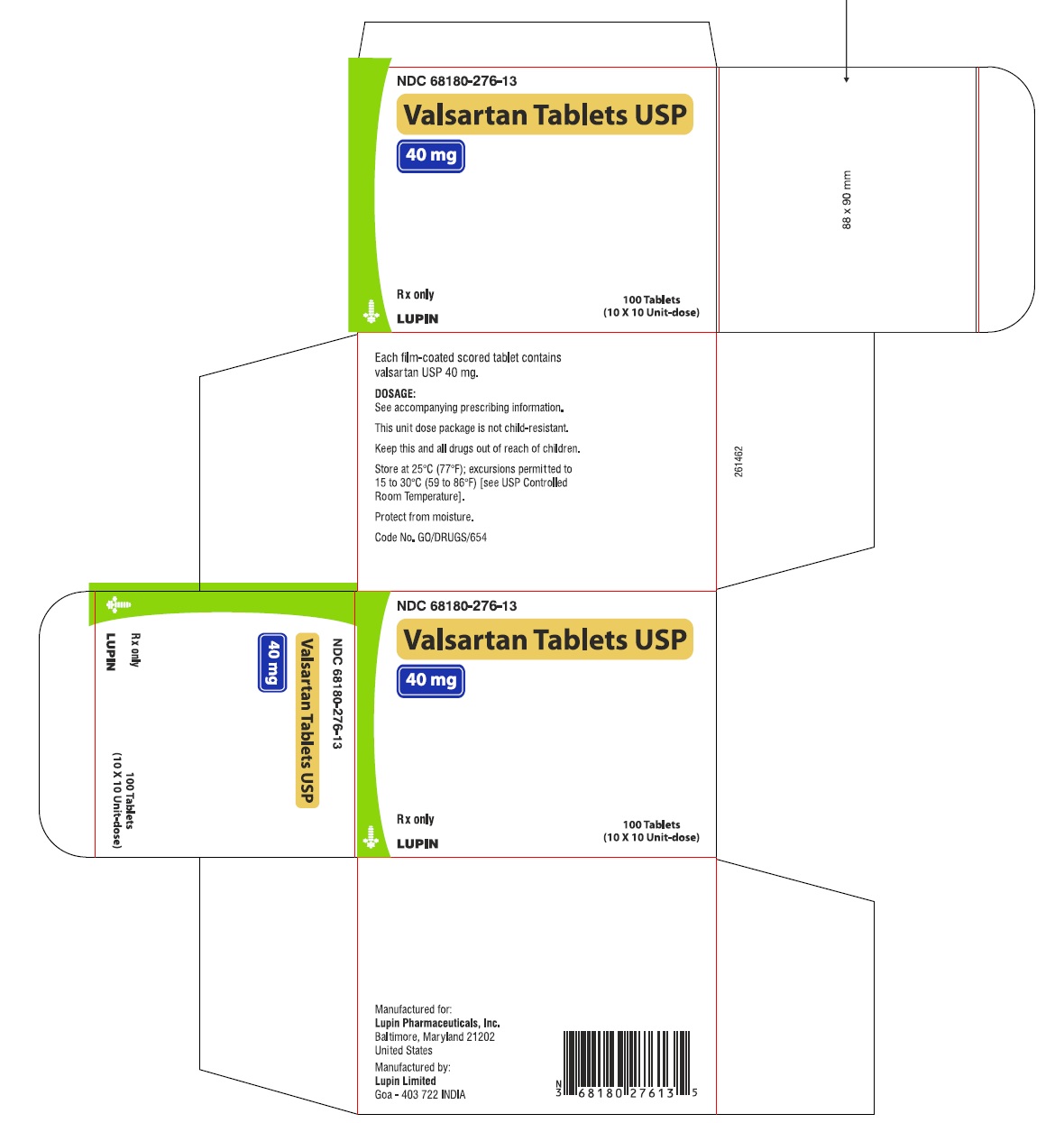 NDC 68180-276-13

Valsartan Tablets USP

40 mg

Rx only

LUPIN

100 Tablets
(10 X 10 Unit-dose)

88 x 90 mm

Each film-coated scored tablet contains valsartan USP 40 mg.

DOSAGE:
See accompanying prescribing information.

This unit dose package is not child-resistant.

Keep this and all drugs out of reach of children.

Store at 25°C (77°F); excursions permitted to 15 to 30°C (59 to 86°F) [see USP Controlled Room Temperature].

Protect from moisture.

Code No. GO/DRUGS/654

261462

NDC 68180-276-13

Valsartan Tablets USP

40 mg

Rx only

LUPIN

100 Tablets
(10 X 10 Unit-dose)

NDC 68180-276-13

Valsartan Tablets USP

40 mg

Rx only

LUPIN

100 Tablets
(10 X 10 Unit-dose)

Manufactured for:
Lupin Pharmaceuticals, Inc.
Baltimore, Maryland 21202
United States

Manufactured by:
Lupin Limited
Goa - 403 722 INDIA

N
3 68180 27613 5