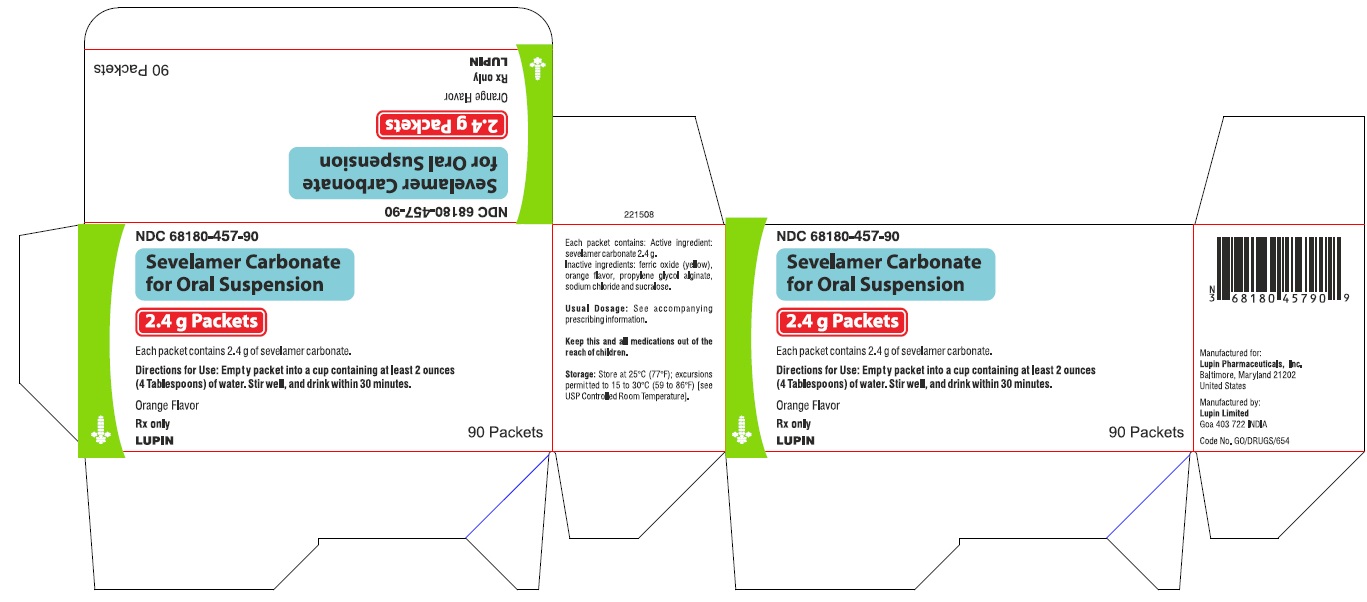 NDC 68180-457-90

Sevelamer Carbonate
for Oral Suspension

2.4 g Packets

Orange Flavor
Rx only
LUPIN

90 Packets

NDC 68180-457-90

Sevelamer Carbonate
for Oral Suspension

2.4 g Packets

Each packet contains 2.4 g of sevelamer carbonate.

Directions for Use: Empty packet into a cup containing at least 2 ounces (4 Tablespoons) of water. Stir well, and drink within 30 minutes.

Orange Flavor
Rx only
LUPIN

90 Packets

221508

Each packet contains: Active ingredient: sevelamer carbonate 2.4 g.
Inactive ingredients: ferric oxide (yellow), orange flavor, propylene glycol alginate, sodium chloride and sucralose.

Usual Dosage: See accompanying prescribing information.

Keep this and all medications out of the reach of children.

Storage: Store at 25°C (77°F); excursions permitted to 15 to 30°C (59 to 86°F) [see USP Controlled Room Temperature].

NDC 68180-457-90

Sevelamer Carbonate
for Oral Suspension

2.4 g Packets

Each packet contains 2.4 g of sevelamer carbonate.

Directions for Use: Empty packet into a cup containing at least 2 ounces (4 Tablespoons) of water. Stir well, and drink within 30 minutes.

Orange Flavor
Rx only
LUPIN

90 Packets

N 3 68180 45790 9

Manufactured for:
Lupin Pharmaceuticals, Inc.
Baltimore, Maryland 21202
United States

Manufactured by:
Lupin Limited
Goa 403 722 INDIA

Code No. GO/DRUGS/654