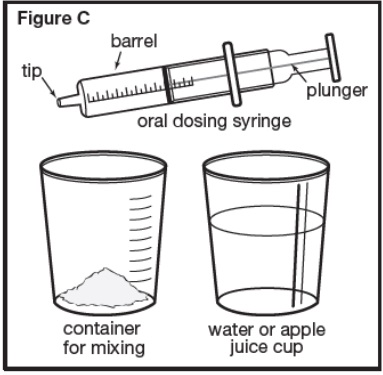 Figure C

barrel

tip

plunger

oral dosing syringe

container for mixing

water or apple juice cup