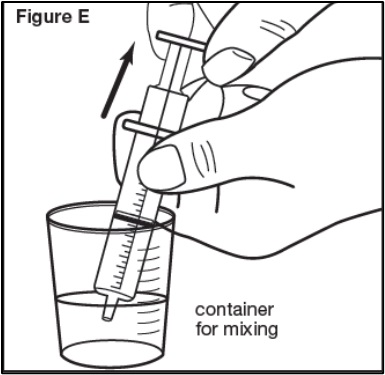 Figure E

container for mixing