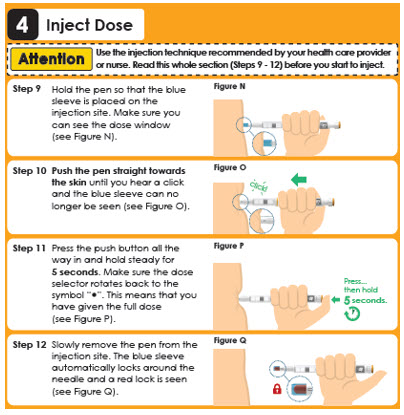 4 Inject Dose

Attention Use the injection technique recommended by your health care provider or nurse. Read this whole section (Steps 9 - 12) before you start to inject.

Step 9 Hold the pen so that the blue sleeve is placed on the injection site. Make sure you can see the dose window (see Figure N).

Figure N

Step 10 Push the pen straight towards the skin until you hear a click and the blue sleeve can no longer be seen (see Figure O).

Figure O

click!

Step 11 Press the push button all the way in and hold steady for 5 seconds. Make sure the dose selector rotates back to the symbol "●". This means that you have given the full dose (see Figure P).

Figure P

Press... then hold 5 seconds.

Step 12 Slowly remove the pen from the injection site. The blue sleeve automatically locks around the needle and a red lock is seen (see Figure Q).

Figure Q