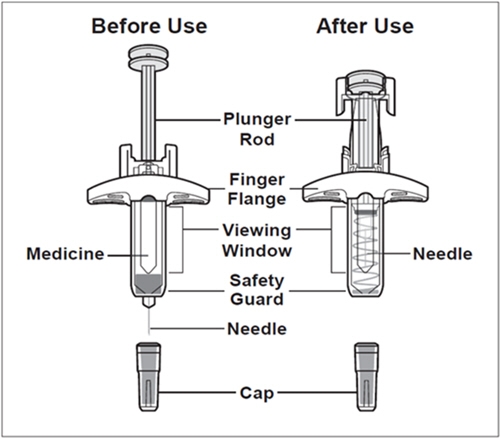 Before Use

After Use

Plunger Rod

Finger Flange

Viewing Window

Medicine

Needle

Safety Guard

Needle

Cap