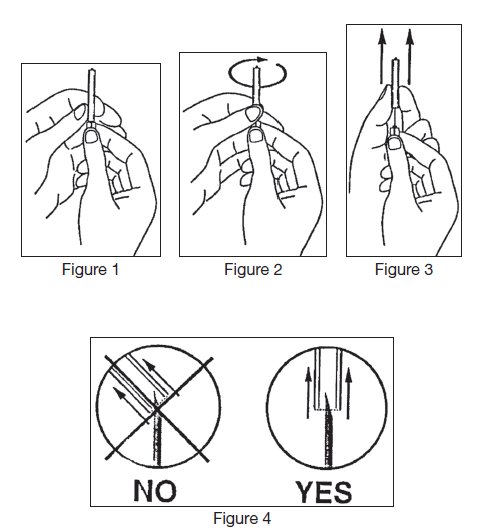 Figure 1

Figure 2

Figure 3

NO

YES

Figure 4