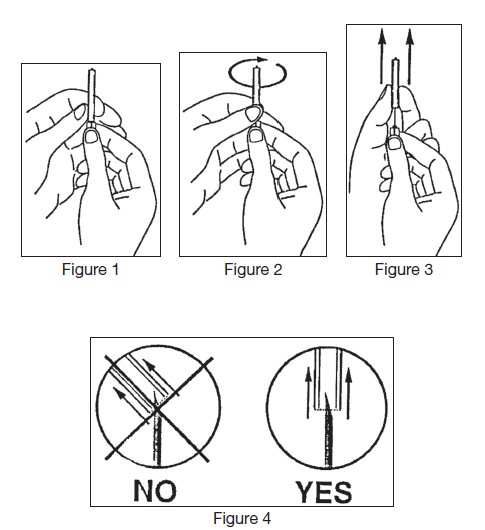 Figure 1

Figure 2

Figure 3

NO

YES

Figure 4