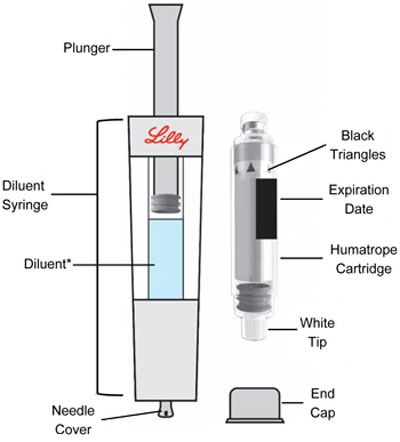 Plunger

Lilly

Diluent Syringe

Diluent*

Needle Cover

Black Triangles

Expiration Date

Humatrope Cartridge

White Tip

End Cap