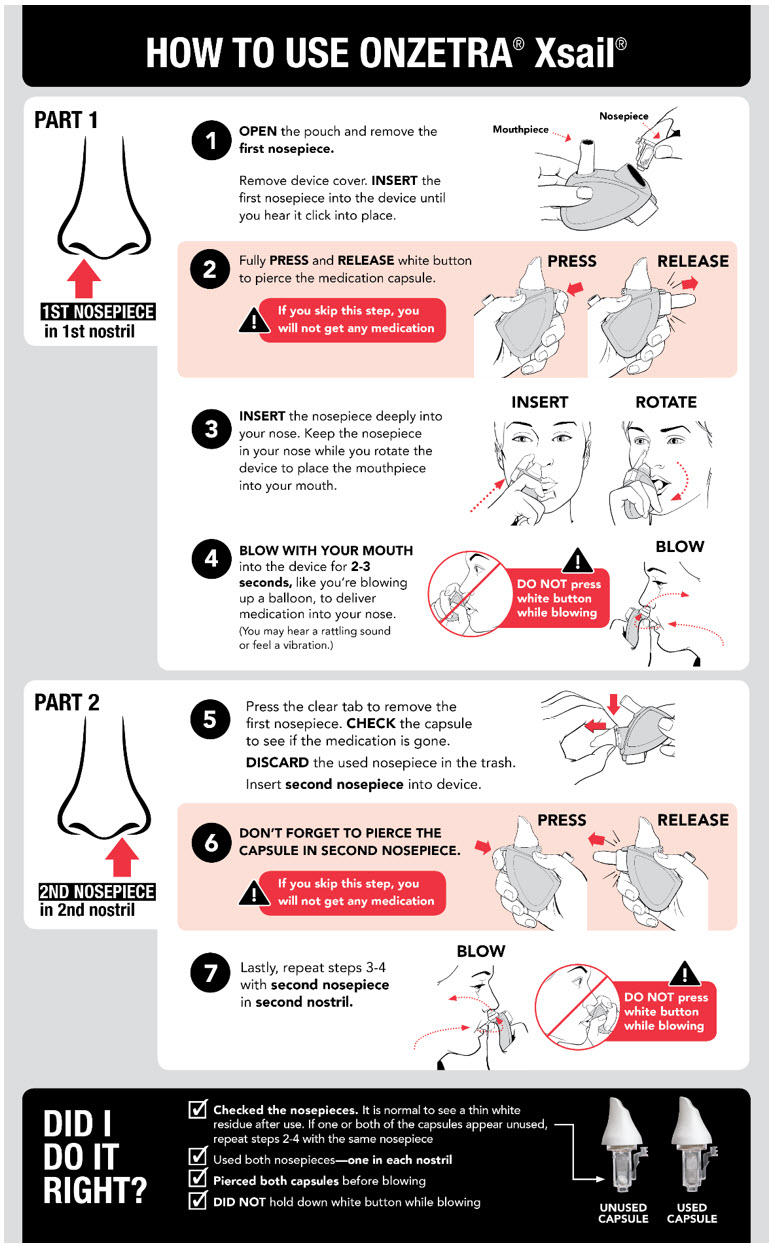 HOW TO USE ONZETRA® Xsail®

PART 1

1ST NOSEPIECE in 1st nostril

1 OPEN the pouch and remove the first nosepiece.

Remove device cover. INSERT the first nosepiece into the device until you hear it click into place.

Mouthpiece

Nosepiece

2 Fully PRESS and RELEASE white button to pierce the medication capsule.

If you skip this step, you will not get any medication

PRESS

RELEASE

3 INSERT the nosepiece deeply into your nose. Keep the nosepiece in your nose while you rotate the device to place the mouthpiece into your mouth.

INSERT

ROTATE

4 BLOW WITH YOUR MOUTH into the device for 2-3 seconds, like you're blowing up a balloon, to deliver medication into your nose. (You may hear a rattling sound or feel a vibration.)

DO NOT press white button while blowing

BLOW

PART 2

2ND NOSEPIECE in 2nd nostril

5 Press the clear tab to remove the first nosepiece. CHECK the capsule to see if the medication is gone.

DISCARD the used nosepiece in the trash.

Insert second nosepiece into device.

6 DON'T FORGET TO PIERCE THE CAPSULE IN SECOND NOSEPIECE.

If you skip this step, you will not get any medication

PRESS

RELEASE

7 Lastly, repeat steps 3-4 with second nosepiece in second nostril.

BLOW

DO NOT press white button while blowing

DID I DO IT RIGHT?

Checked the nosepieces. It is normal to see a thin white residue after use. If one or both of the capsules appear unused, repeat steps 2-4 with the same nosepiece

Used both nosepieces—one in each nostril

Pierced both capsules before blowing

DID NOT hold down white button while blowing

UNUSED CAPSULE

USED CAPSULE