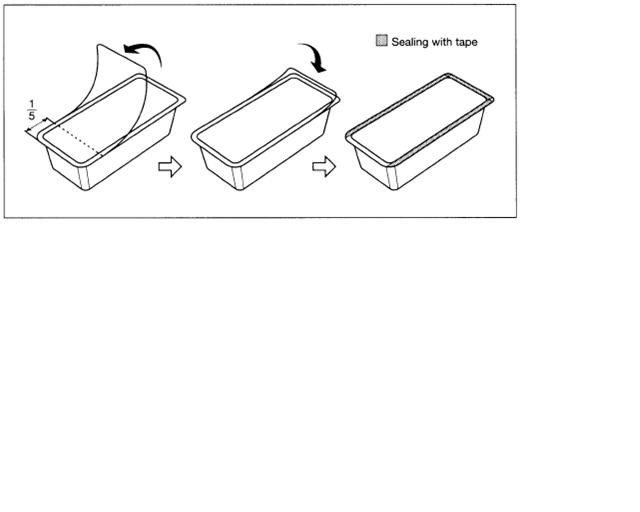 $\frac{1}{5}$

Sealing with tape