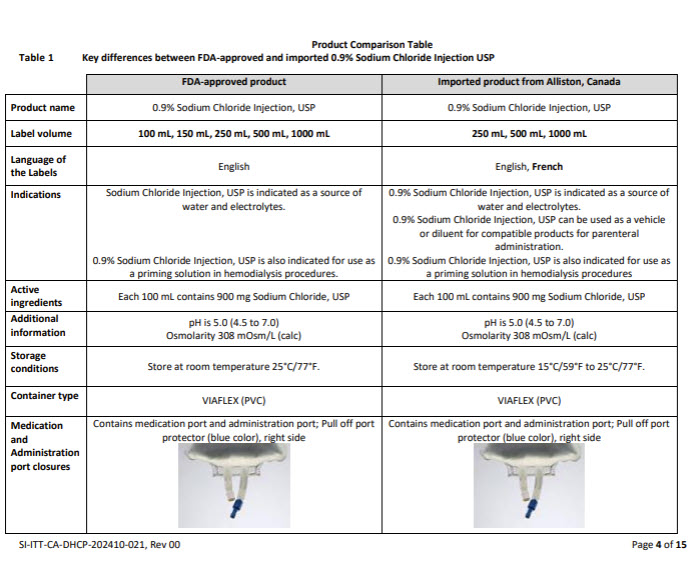 Product Comparison Table

Table 1 Key differences between FDA-approved and imported 0.9% Sodium Chloride Injection USP

| | FDA-approved product | Imported product from Alliston, Canada |
|---|---|---|
| Product name | 0.9% Sodium Chloride Injection, USP | 0.9% Sodium Chloride Injection, USP |
| Label volume | 100 mL, 150 mL, 250 mL, 500 mL, 1000 mL | 250 mL, 500 mL, 1000 mL |
| Language of the Labels | English | English, French |
| Indications | Sodium Chloride Injection, USP is indicated as a source of water and electrolytes. 0.9% Sodium Chloride Injection, USP is also indicated for use as a priming solution in hemodialysis procedures. | 0.9% Sodium Chloride Injection, USP is indicated as a source of water and electrolytes. 0.9% Sodium Chloride Injection, USP can be used as a vehicle or diluent for compatible products for parenteral administration. 0.9% Sodium Chloride Injection, USP is also indicated for use as a priming solution in hemodialysis procedures |
| Active ingredients | Each 100 mL contains 900 mg Sodium Chloride, USP | Each 100 mL contains 900 mg Sodium Chloride, USP |
| Additional information | pH is 5.0 (4.5 to 7.0) Osmolarity 308 mOsm/L (calc) | pH is 5.0 (4.5 to 7.0) Osmolarity 308 mOsm/L (calc) |
| Storage conditions | Store at room temperature 25°C/77°F. | Store at room temperature 15°C/59°F to 25°C/77°F. |
| Container type | VIAFLEX (PVC) | VIAFLEX (PVC) |
| Medication and Administration port closures | Contains medication port and administration port; Pull off port protector (blue color), right side | Contains medication port and administration port; Pull off port protector (blue color), right side |

SI-ITT-CA-DHCP-202410-021, Rev 00

Page 4 of 15