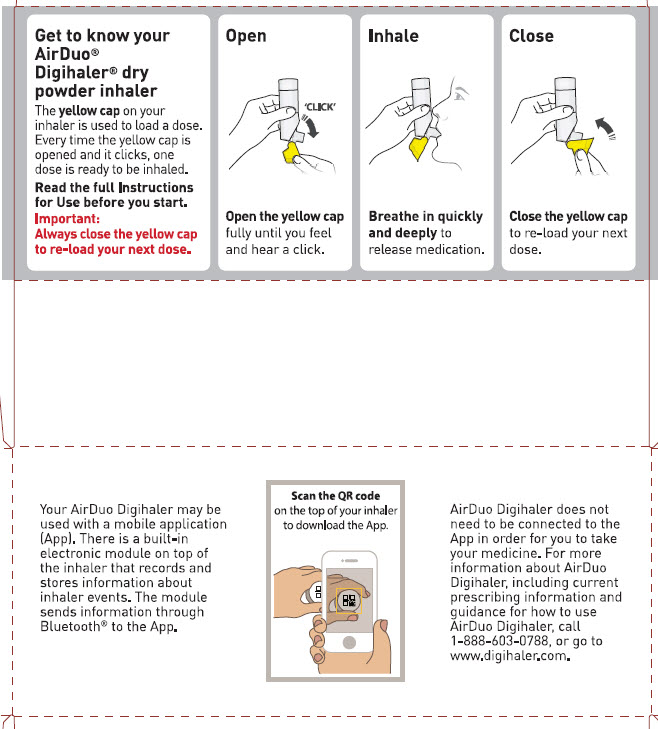 Get to know your AirDuo® Digihaler® dry powder inhaler

The yellow cap on your inhaler is used to load a dose. Every time the yellow cap is opened and it clicks, one dose is ready to be inhaled.

Read the full Instructions for Use before you start.

Important:
Always close the yellow cap to re-load your next dose.

Open

'CLICK'

Open the yellow cap fully until you feel and hear a click.

Inhale

Breathe in quickly and deeply to release medication.

Close

Close the yellow cap to re-load your next dose.

Your AirDuo Digihaler may be used with a mobile application (App). There is a built-in electronic module on top of the inhaler that records and stores information about inhaler events. The module sends information through Bluetooth® to the App.

Scan the QR code on the top of your inhaler to download the App.

AirDuo Digihaler does not need to be connected to the App in order for you to take your medicine. For more information about AirDuo Digihaler, including current prescribing information and guidance for how to use AirDuo Digihaler, call 1-888-603-0788, or go to www.digihaler.com.