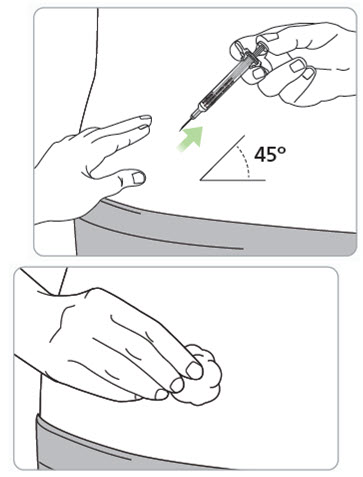 45°