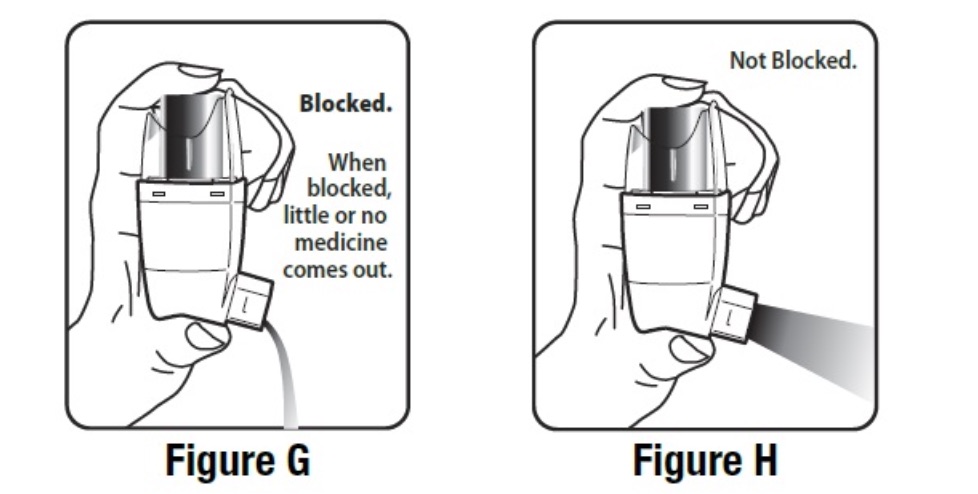 Blocked.

When blocked, little or no medicine comes out.

Figure G

Not Blocked.

Figure H