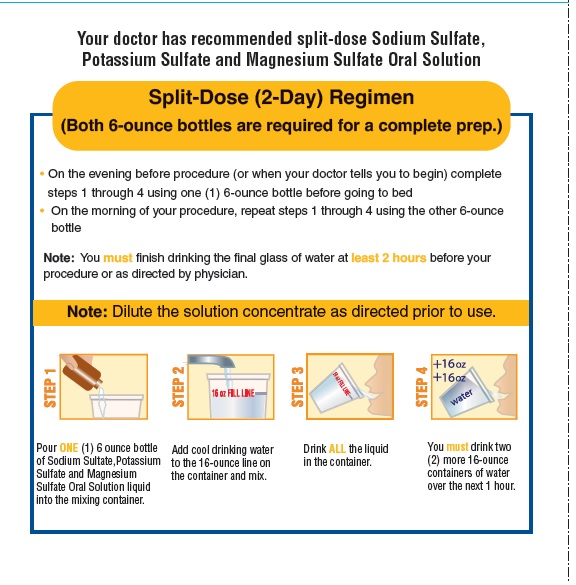 Your doctor has recommended split-dose Sodium Sulfate, Potassium Sulfate and Magnesium Sulfate Oral Solution

Split-Dose (2-Day) Regimen
(Both 6-ounce bottles are required for a complete prep.)

• On the evening before procedure (or when your doctor tells you to begin) complete steps 1 through 4 using one (1) 6-ounce bottle before going to bed
• On the morning of your procedure, repeat steps 1 through 4 using the other 6-ounce bottle

Note: You must finish drinking the final glass of water at least 2 hours before your procedure or as directed by physician.

Note: Dilute the solution concentrate as directed prior to use.

STEP 1

Pour ONE (1) 6 ounce bottle of Sodium Sultate,Potassium Sulfate and Magnesium Sulfate Oral Solution liquid into the mixing container.

STEP 2

16 oz FILL LINE

Add cool drinking water to the 16-ounce line on the container and mix.

STEP 3

16 oz FILL LINE

Drink ALL the liquid in the container.

STEP 4

+16oz
+16oz
water

You must drink two (2) more 16-ounce containers of water over the next 1 hour.