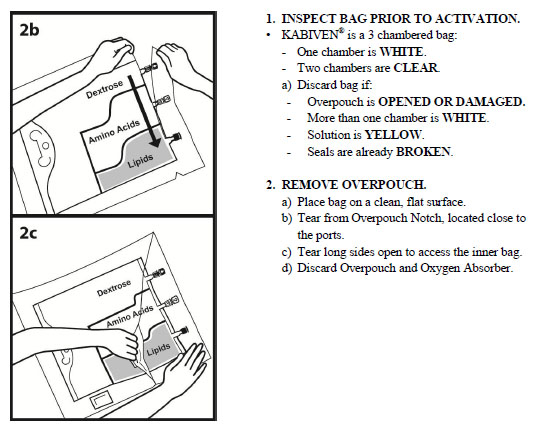 2b

Dextrose

Amino Acids

Lipids

2c

Dextrose

Amino Acids

Lipids

1. INSPECT BAG PRIOR TO ACTIVATION.
• KABIVEN® is a 3 chambered bag:
- One chamber is WHITE.
- Two chambers are CLEAR.
a) Discard bag if:
- Overpouch is OPENED OR DAMAGED.
- More than one chamber is WHITE.
- Solution is YELLOW.
- Seals are already BROKEN.

2. REMOVE OVERPOUCH.
a) Place bag on a clean, flat surface.
b) Tear from Overpouch Notch, located close to the ports.
c) Tear long sides open to access the inner bag.
d) Discard Overpouch and Oxygen Absorber.