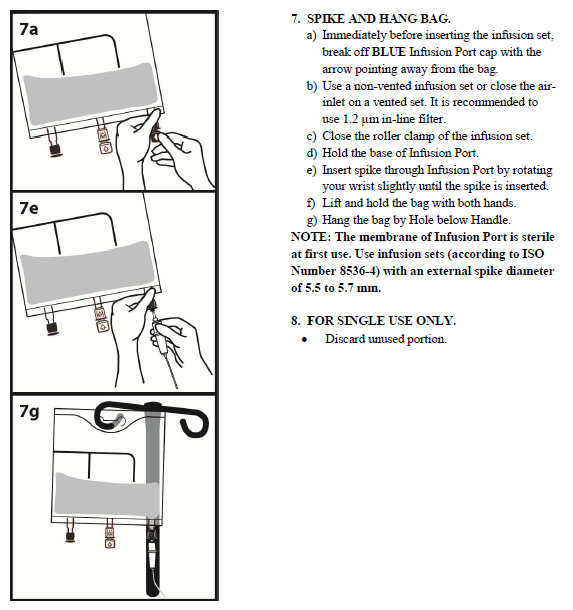 7a

7e

7g

7. SPIKE AND HANG BAG.

a) Immediately before inserting the infusion set, break off BLUE Infusion Port cap with the arrow pointing away from the bag.

b) Use a non-vented infusion set or close the air-inlet on a vented set. It is recommended to use 1.2 µm in-line filter.

c) Close the roller clamp of the infusion set.

d) Hold the base of Infusion Port.

e) Insert spike through Infusion Port by rotating your wrist slightly until the spike is inserted.

f) Lift and hold the bag with both hands.

g) Hang the bag by Hole below Handle.

NOTE: The membrane of Infusion Port is sterile at first use. Use infusion sets (according to ISO Number 8536-4) with an external spike diameter of 5.5 to 5.7 mm.

8. FOR SINGLE USE ONLY.

• Discard unused portion.