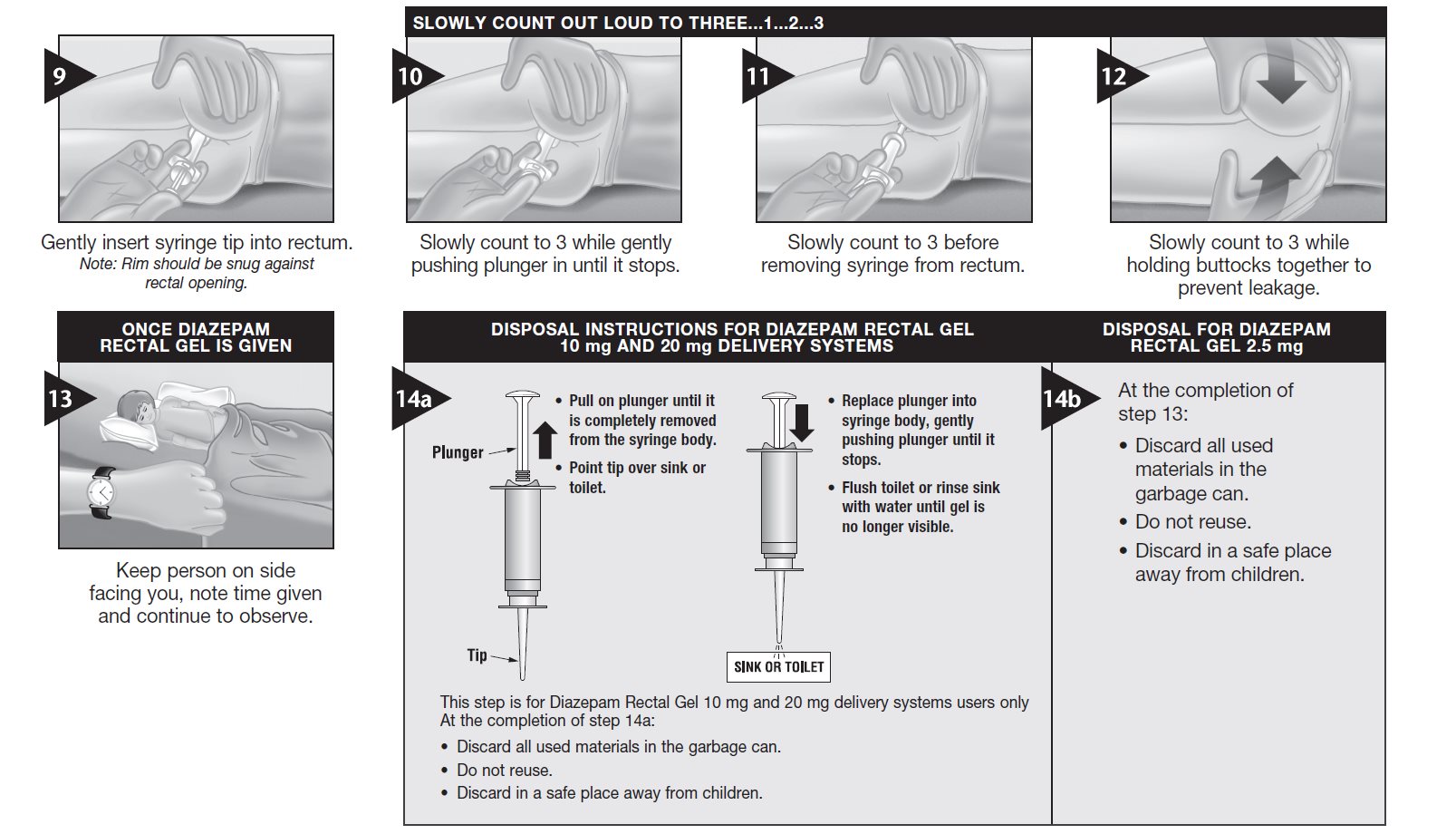 9

Gently insert syringe tip into rectum.
Note: Rim should be snug against rectal opening.

SLOWLY COUNT OUT LOUD TO THREE...1...2...3

10

Slowly count to 3 while gently pushing plunger in until it stops.

11

Slowly count to 3 before removing syringe from rectum.

12

Slowly count to 3 while holding buttocks together to prevent leakage.

ONCE DIAZEPAM RECTAL GEL IS GIVEN

13

Keep person on side facing you, note time given and continue to observe.

DISPOSAL INSTRUCTIONS FOR DIAZEPAM RECTAL GEL 10 mg AND 20 mg DELIVERY SYSTEMS

14a

Plunger

Tip

• Pull on plunger until it is completely removed from the syringe body.
• Point tip over sink or toilet.

• Replace plunger into syringe body, gently pushing plunger until it stops.
• Flush toilet or rinse sink with water until gel is no longer visible.

SINK OR TOILET

This step is for Diazepam Rectal Gel 10 mg and 20 mg delivery systems users only
At the completion of step 14a:
• Discard all used materials in the garbage can.
• Do not reuse.
• Discard in a safe place away from children.

DISPOSAL FOR DIAZEPAM RECTAL GEL 2.5 mg

14b

At the completion of step 13:
• Discard all used materials in the garbage can.
• Do not reuse.
• Discard in a safe place away from children.