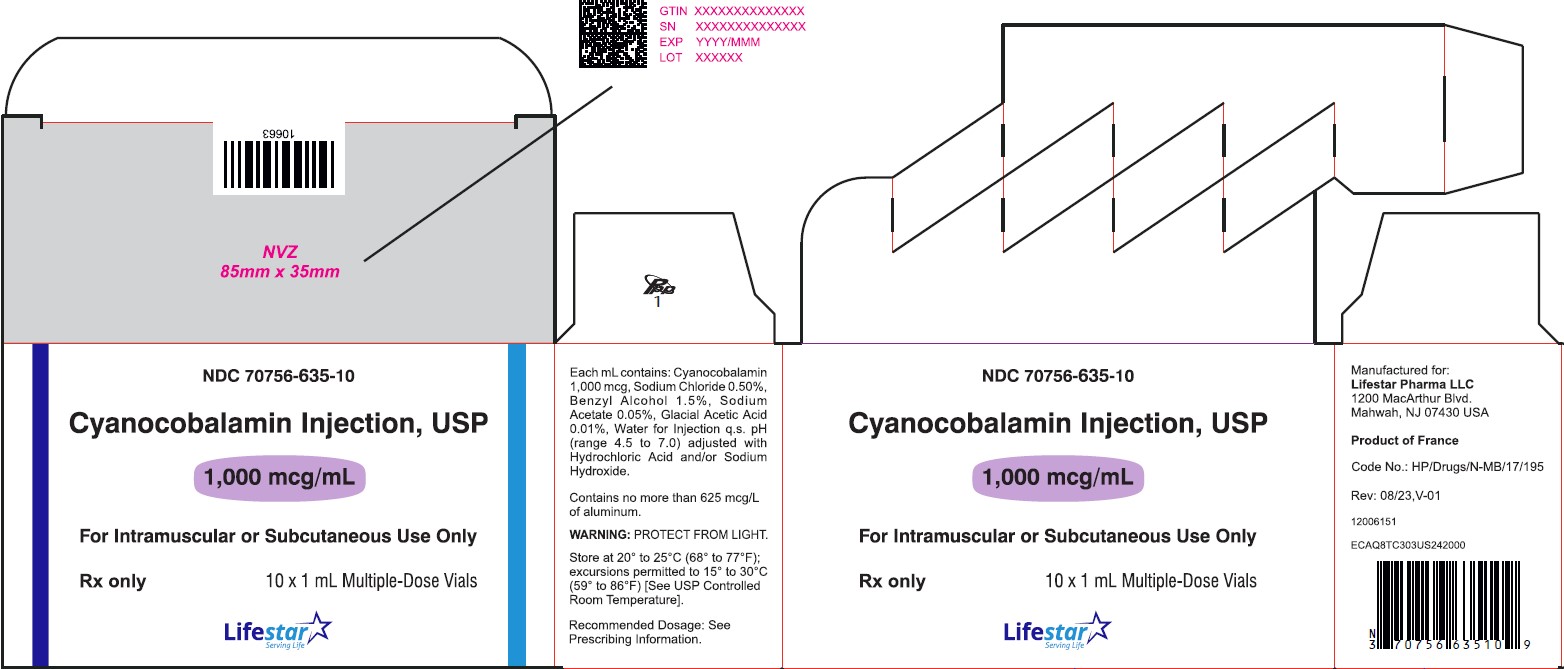 GTIN XXXXXXXXXXXXXX
SN XXXXXXXXXXXXXX
EXP YYYY/MMM
LOT XXXXXX

10663

NVZ
85mm x 35mm

1

NDC 70756-635-10

Cyanocobalamin Injection, USP

1,000 mcg/mL

For Intramuscular or Subcutaneous Use Only

Rx only 10 x 1 mL Multiple-Dose Vials

Lifestar
Serving Life

Each mL contains: Cyanocobalamin 1,000 mcg, Sodium Chloride 0.50%, Benzyl Alcohol 1.5%, Sodium Acetate 0.05%, Glacial Acetic Acid 0.01%, Water for Injection q.s. pH (range 4.5 to 7.0) adjusted with Hydrochloric Acid and/or Sodium Hydroxide.

Contains no more than 625 mcg/L of aluminum.

WARNING: PROTECT FROM LIGHT.

Store at 20° to 25°C (68° to 77°F); excursions permitted to 15° to 30°C (59° to 86°F) [See USP Controlled Room Temperature].

Recommended Dosage: See Prescribing Information.

NDC 70756-635-10

Cyanocobalamin Injection, USP

1,000 mcg/mL

For Intramuscular or Subcutaneous Use Only

Rx only 10 x 1 mL Multiple-Dose Vials

Lifestar
Serving Life

Manufactured for:
Lifestar Pharma LLC
1200 MacArthur Blvd.
Mahwah, NJ 07430 USA

Product of France

Code No.: HP/Drugs/N-MB/17/195

Rev: 08/23,V-01

12006151

ECAQ8TC303US242000

N 3 70756 63510 9