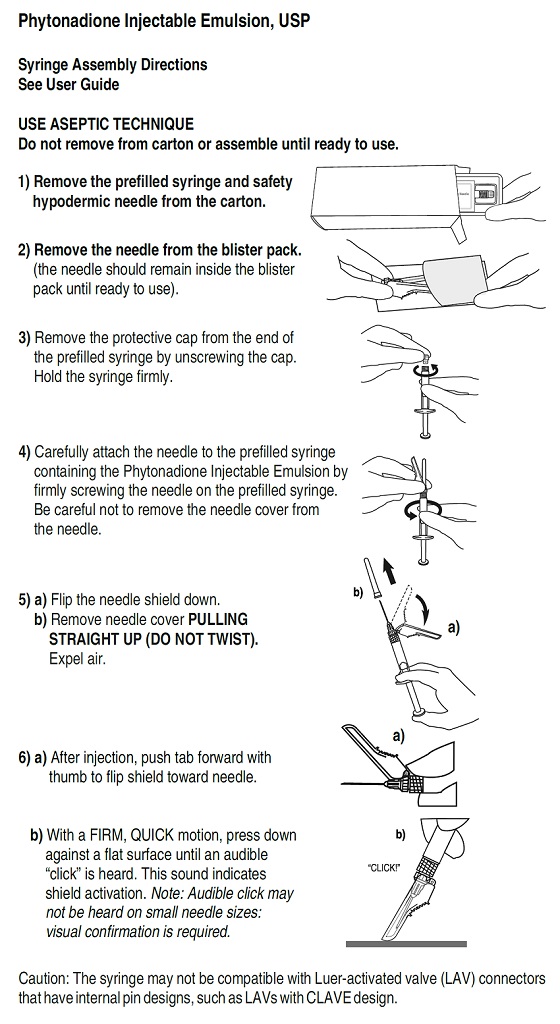 Phytonadione Injectable Emulsion, USP

Syringe Assembly Directions
See User Guide

USE ASEPTIC TECHNIQUE
Do not remove from carton or assemble until ready to use.

1) Remove the prefilled syringe and safety hypodermic needle from the carton.

2) Remove the needle from the blister pack. (the needle should remain inside the blister pack until ready to use).

3) Remove the protective cap from the end of the prefilled syringe by unscrewing the cap. Hold the syringe firmly.

4) Carefully attach the needle to the prefilled syringe containing the Phytonadione Injectable Emulsion by firmly screwing the needle on the prefilled syringe. Be careful not to remove the needle cover from the needle.

5) a) Flip the needle shield down.
b) Remove needle cover PULLING STRAIGHT UP (DO NOT TWIST). Expel air.

b)

a)

6) a) After injection, push tab forward with thumb to flip shield toward needle.

a)

b) With a FIRM, QUICK motion, press down against a flat surface until an audible "click" is heard. This sound indicates shield activation. Note: Audible click may not be heard on small needle sizes: visual confirmation is required.

b)

"CLICK!"

Caution: The syringe may not be compatible with Luer-activated valve (LAV) connectors that have internal pin designs, such as LAVs with CLAVE design.