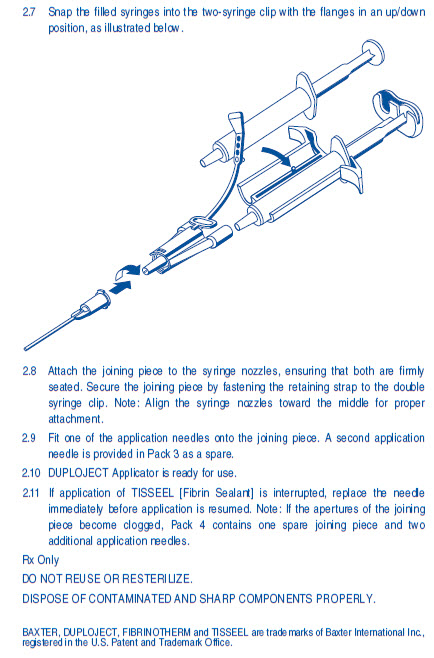 2.7 Snap the filled syringes into the two-syringe clip with the flanges in an up/down position, as illustrated below.

2.8 Attach the joining piece to the syringe nozzles, ensuring that both are firmly seated. Secure the joining piece by fastening the retaining strap to the double syringe clip. Note: Align the syringe nozzles toward the middle for proper attachment.

2.9 Fit one of the application needles onto the joining piece. A second application needle is provided in Pack 3 as a spare.

2.10 DUPLOJECT Applicator is ready for use.

2.11 If application of TISSEEL [Fibrin Sealant] is interrupted, replace the needle immediately before application is resumed. Note: If the apertures of the joining piece become clogged, Pack 4 contains one spare joining piece and two additional application needles.

Rx Only

DO NOT REUSE OR RESTERILIZE.

DISPOSE OF CONTAMINATED AND SHARP COMPONENTS PROPERLY.

BAXTER, DUPLOJECT, FIBRINOTHERM and TISSEEL are trademarks of Baxter International Inc., registered in the U.S. Patent and Trademark Office.