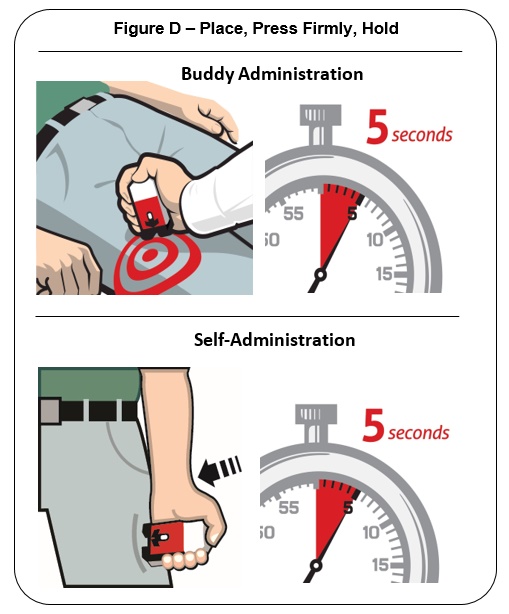 Figure D – Place, Press Firmly, Hold

Buddy Administration

5 seconds

55
5
50
10
15

Self-Administration

5 seconds

55
5
50
10
15