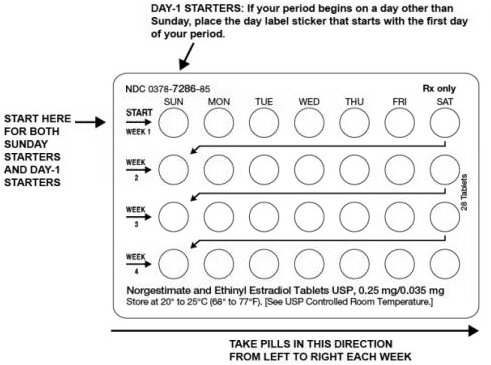 DAY-1 STARTERS: If your period begins on a day other than Sunday, place the day label sticker that starts with the first day of your period.

START HERE FOR BOTH SUNDAY STARTERS AND DAY-1 STARTERS

NDC 0378-7286-85

Rx only

SUN MON TUE WED THU FRI SAT

START WEEK 1

WEEK 2

WEEK 3

WEEK 4

28 Tablets

Norgestimate and Ethinyl Estradiol Tablets USP, 0.25 mg/0.035 mg
Store at 20° to 25°C (68° to 77°F). [See USP Controlled Room Temperature.]

TAKE PILLS IN THIS DIRECTION FROM LEFT TO RIGHT EACH WEEK