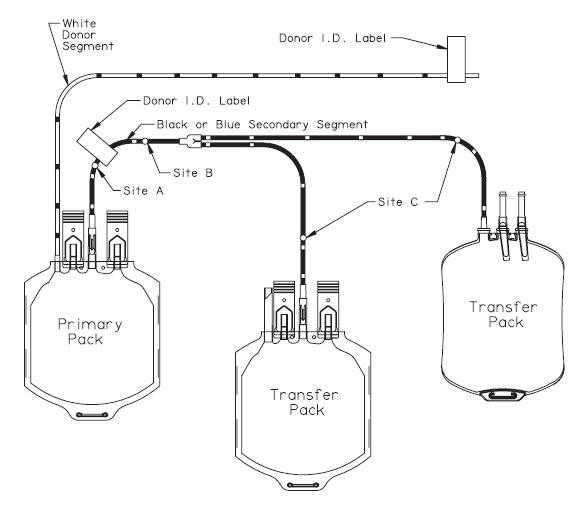 White Donor Segment

Donor I.D. Label

Donor I.D. Label

Black or Blue Secondary Segment

Site B

Site A

Site C

Primary Pack

Transfer Pack

Transfer Pack