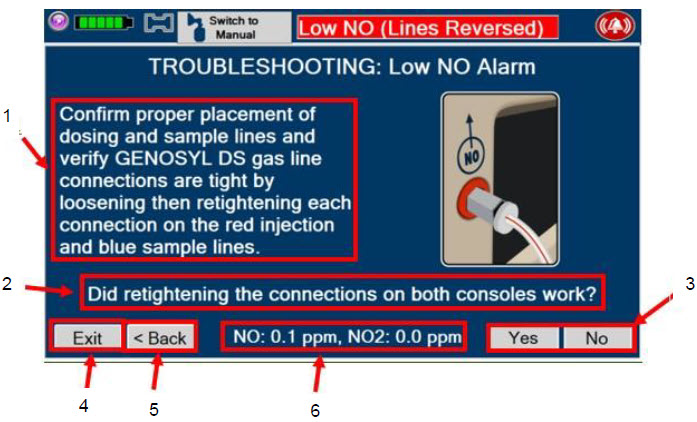 Switch to Manual

Low NO (Lines Reversed)

TROUBLESHOOTING: Low NO Alarm

1

Confirm proper placement of dosing and sample lines and verify GENOSYL DS gas line connections are tight by loosening then retightening each connection on the red injection and blue sample lines.

NO

2

Did retightening the connections on both consoles work?

3

Exit

< Back

NO: 0.1 ppm, NO2: 0.0 ppm

Yes

No

4

5

6