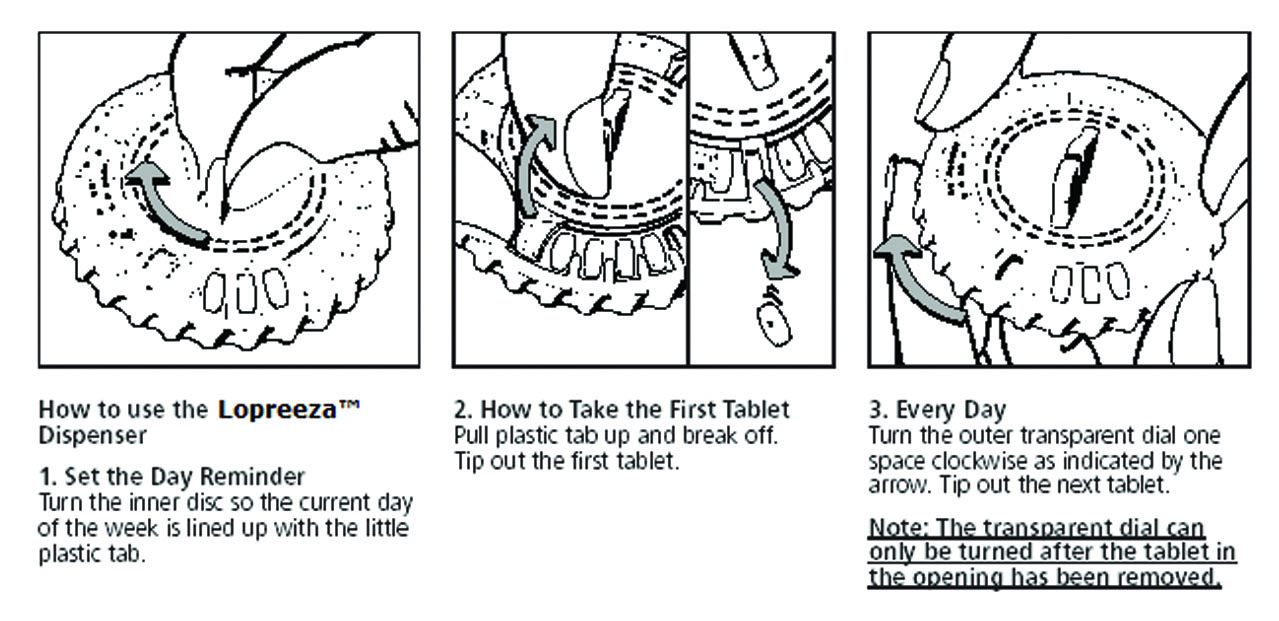 How to use the Lopreeza™ Dispenser

1. Set the Day Reminder
Turn the inner disc so the current day of the week is lined up with the little plastic tab.

2. How to Take the First Tablet
Pull plastic tab up and break off. Tip out the first tablet.

3. Every Day
Turn the outer transparent dial one space clockwise as indicated by the arrow. Tip out the next tablet.

Note: The transparent dial can only be turned after the tablet in the opening has been removed.