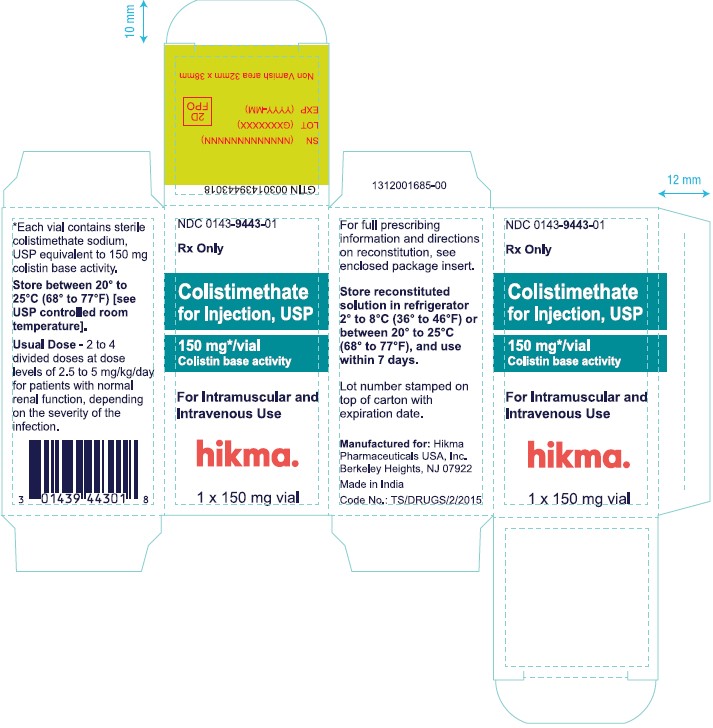 10 mm

Non Varnish area 32mm x 38mm

2D FPO

EXP (YYYY-MM)
LOT (GXXXXXX)
SN (NNNNNNNNNNNN)

GTIN 00301439443018

1312001685-00

12 mm

*Each vial contains sterile colistimethate sodium, USP equivalent to 150 mg colistin base activity.

Store between 20° to 25°C (68° to 77°F) [see USP controlled room temperature].

Usual Dose - 2 to 4 divided doses at dose levels of 2.5 to 5 mg/kg/day for patients with normal renal function, depending on the severity of the infection.

3 01439 44301 8

NDC 0143-9443-01

Rx Only

Colistimethate for Injection, USP

150 mg*/vial
Colistin base activity

For Intramuscular and Intravenous Use

hikma.

1 x 150 mg vial

For full prescribing information and directions on reconstitution, see enclosed package insert.

Store reconstituted solution in refrigerator 2° to 8°C (36° to 46°F) or between 20° to 25°C (68° to 77°F), and use within 7 days.

Lot number stamped on top of carton with expiration date.

Manufactured for: Hikma Pharmaceuticals USA, Inc. Berkeley Heights, NJ 07922
Made in India
Code No.: TS/DRUGS/2/2015

NDC 0143-9443-01

Rx Only

Colistimethate for Injection, USP

150 mg*/vial
Colistin base activity

For Intramuscular and Intravenous Use

hikma.

1 x 150 mg vial