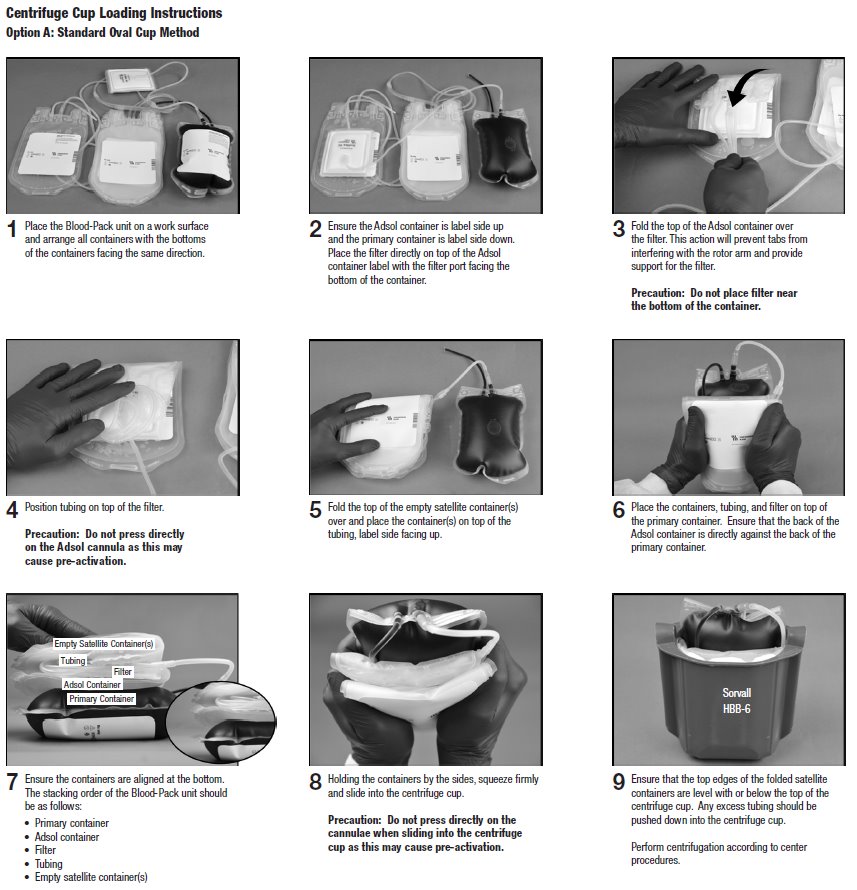 Centrifuge Cup Loading Instructions
Option A: Standard Oval Cup Method

1 Place the Blood-Pack unit on a work surface and arrange all containers with the bottoms of the containers facing the same direction.

2 Ensure the Adsol container is label side up and the primary container is label side down. Place the filter directly on top of the Adsol container label with the filter port facing the bottom of the container.

3 Fold the top of the Adsol container over the filter. This action will prevent tabs from interfering with the rotor arm and provide support for the filter.

Precaution: Do not place filter near the bottom of the container.

4 Position tubing on top of the filter.

Precaution: Do not press directly on the Adsol cannula as this may cause pre-activation.

5 Fold the top of the empty satellite container(s) over and place the container(s) on top of the tubing, label side facing up.

6 Place the containers, tubing, and filter on top of the primary container. Ensure that the back of the Adsol container is directly against the back of the primary container.

Empty Satellite Container(s)
Tubing
Filter
Adsol Container
Primary Container

7 Ensure the containers are aligned at the bottom. The stacking order of the Blood-Pack unit should be as follows:
• Primary container
• Adsol container
• Filter
• Tubing
• Empty satellite container(s)

8 Holding the containers by the sides, squeeze firmly and slide into the centrifuge cup.

Precaution: Do not press directly on the cannulae when sliding into the centrifuge cup as this may cause pre-activation.

Sorvall
HBB-6

9 Ensure that the top edges of the folded satellite containers are level with or below the top of the centrifuge cup. Any excess tubing should be pushed down into the centrifuge cup.

Perform centrifugation according to center procedures.