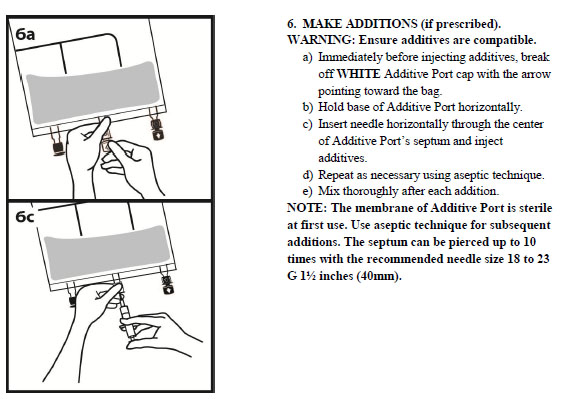 6a

6c

6. MAKE ADDITIONS (if prescribed).
WARNING: Ensure additives are compatible.

a) Immediately before injecting additives, break off WHITE Additive Port cap with the arrow pointing toward the bag.
b) Hold base of Additive Port horizontally.
c) Insert needle horizontally through the center of Additive Port's septum and inject additives.
d) Repeat as necessary using aseptic technique.
e) Mix thoroughly after each addition.

NOTE: The membrane of Additive Port is sterile at first use. Use aseptic technique for subsequent additions. The septum can be pierced up to 10 times with the recommended needle size 18 to 23 G 1½ inches (40mm).