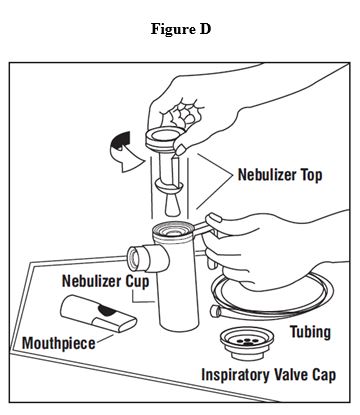 Figure D

Nebulizer Top

Nebulizer Cup

Mouthpiece

Tubing

Inspiratory Valve Cap