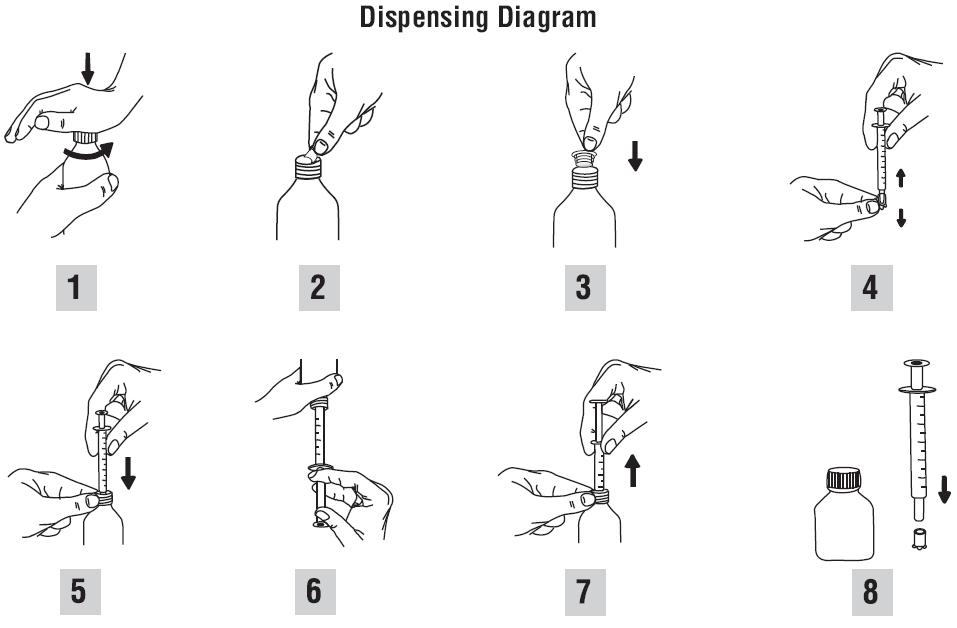 Dispensing Diagram

1

2

3

4

5

6

7

8