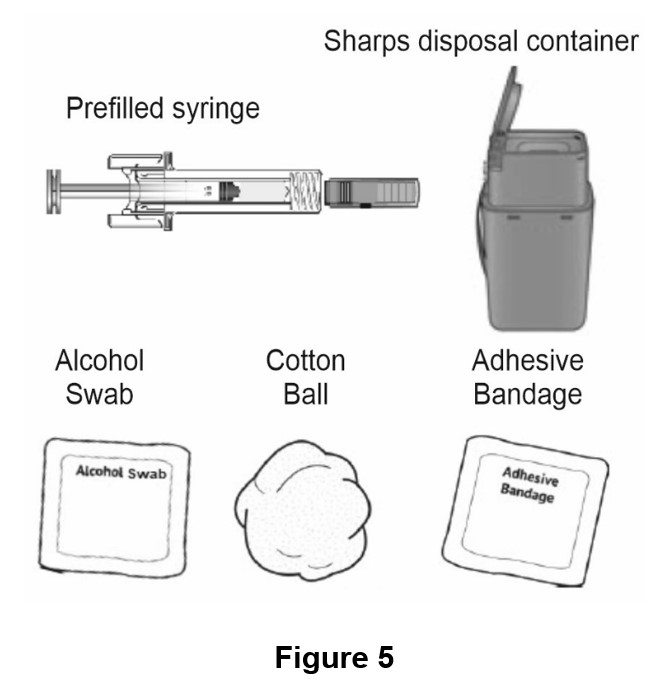 Sharps disposal container

Prefilled syringe

Alcohol Swab

Cotton Ball

Adhesive Bandage

Alcohol Swab

Adhesive Bandage

Figure 5