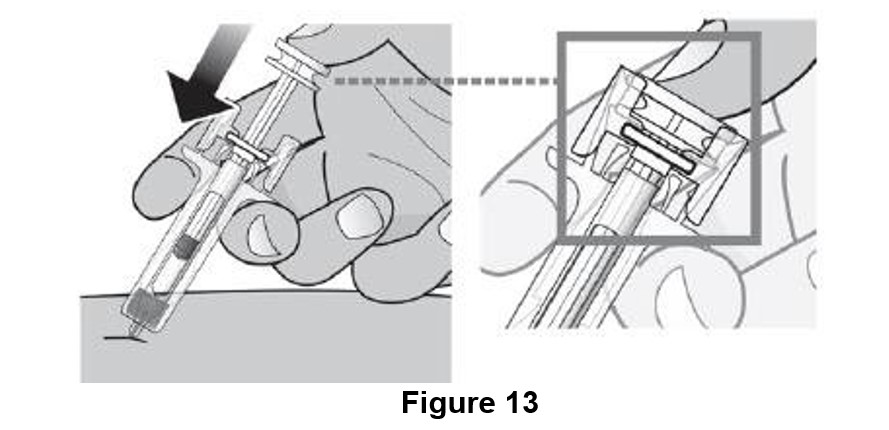 Figure 13