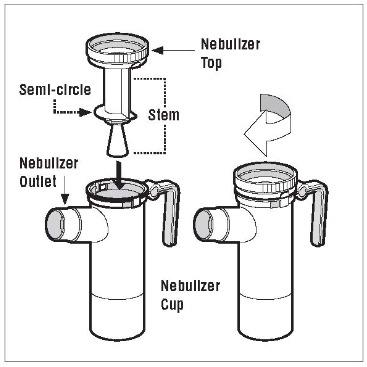 Nebulizer Top

Semi-circle

Stem

Nebulizer Outlet

Nebulizer Cup