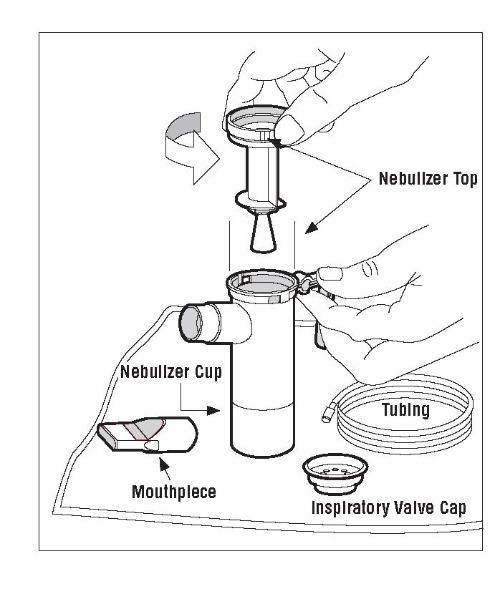 Nebulizer Top

Nebulizer Cup

Tubing

Mouthpiece

Inspiratory Valve Cap