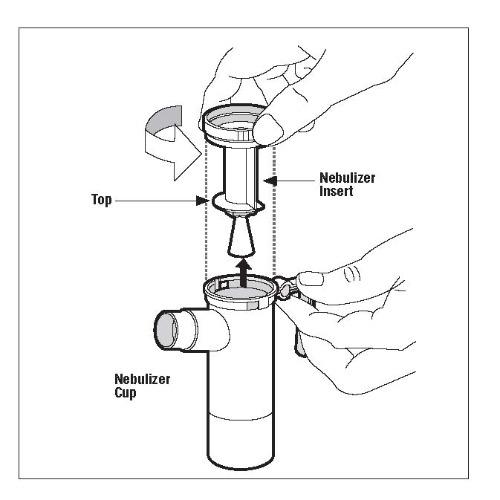 Nebulizer Insert

Top

Nebulizer Cup