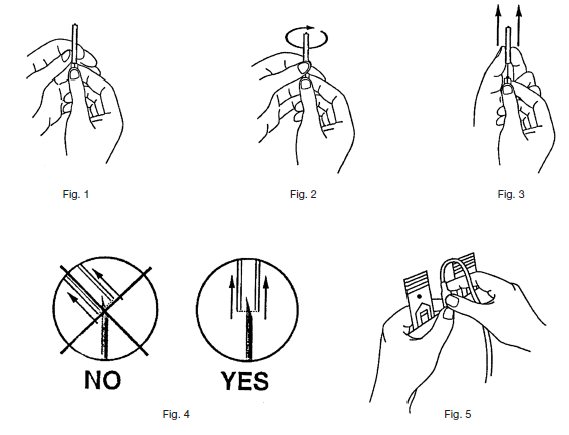 Fig. 1

Fig. 2

Fig. 3

NO

YES

Fig. 4

Fig. 5