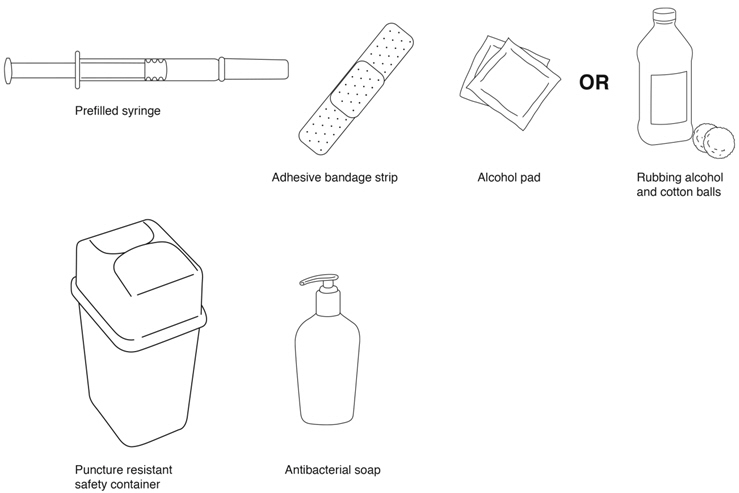 Prefilled syringe

Adhesive bandage strip

Alcohol pad

OR

Rubbing alcohol and cotton balls

Puncture resistant safety container

Antibacterial soap