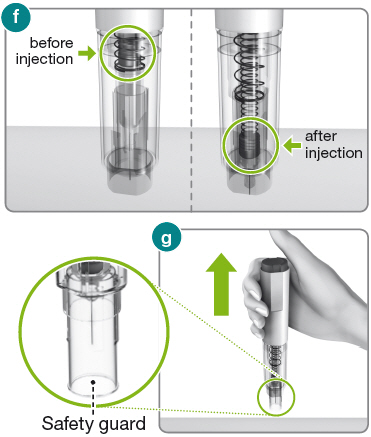 f

before injection

after injection

g

Safety guard