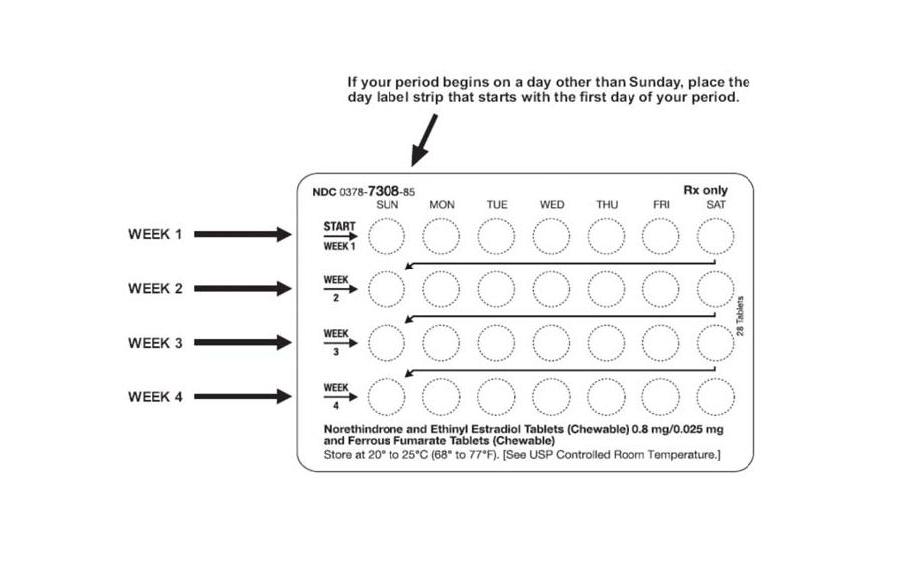 If your period begins on a day other than Sunday, place the day label strip that starts with the first day of your period.

NDC 0378-7308-85

Rx only

SUN MON TUE WED THU FRI SAT

WEEK 1

START WEEK 1

WEEK 2

WEEK 2

WEEK 3

WEEK 3

WEEK 4

WEEK 4

28 Tablets

Norethindrone and Ethinyl Estradiol Tablets (Chewable) 0.8 mg/0.025 mg and Ferrous Fumarate Tablets (Chewable)
Store at 20° to 25°C (68° to 77°F). [See USP Controlled Room Temperature.]