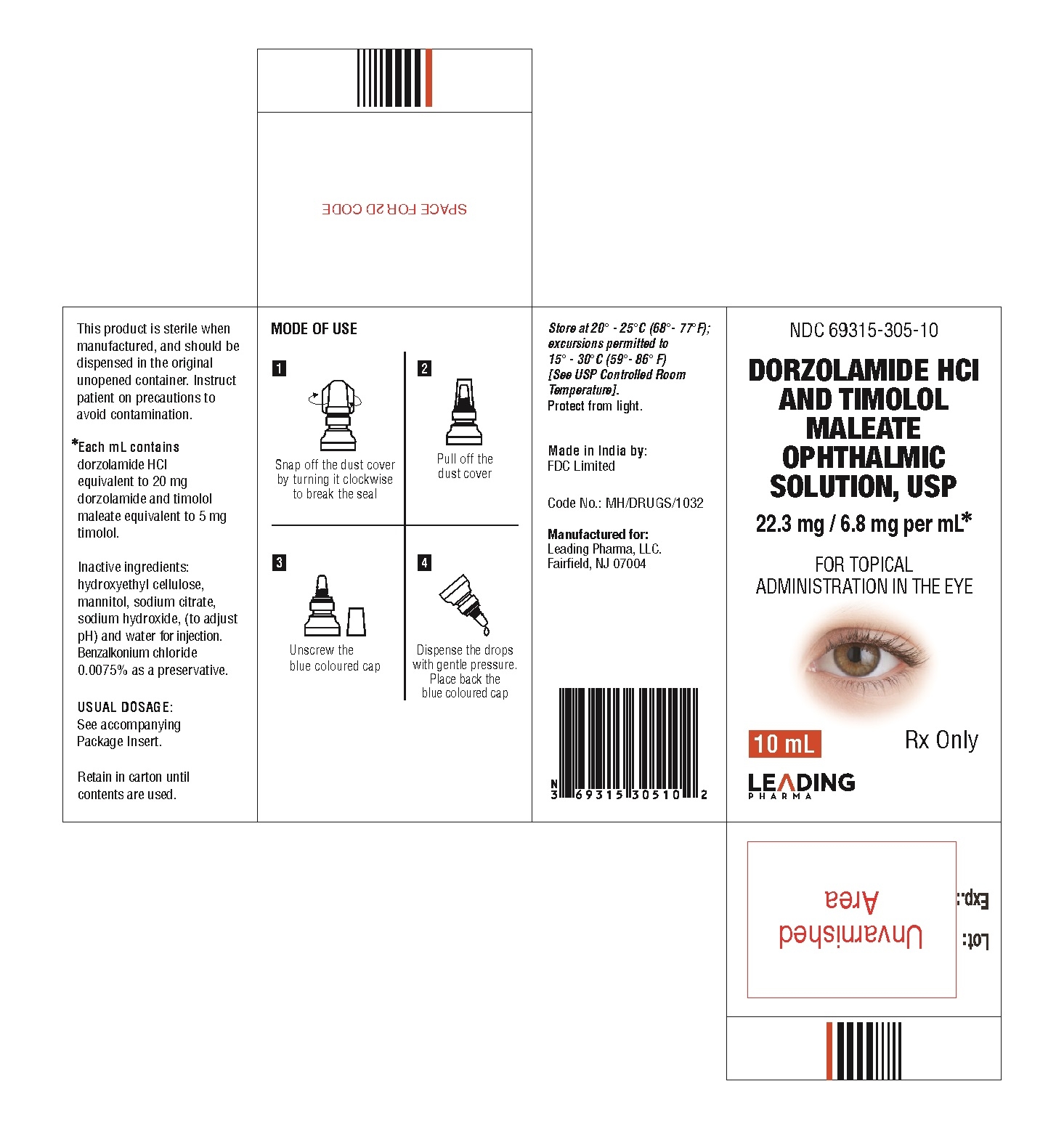 SPACE FOR 2D CODE

This product is sterile when manufactured, and should be dispensed in the original unopened container. Instruct patient on precautions to avoid contamination.

*Each mL contains dorzolamide HCl equivalent to 20 mg dorzolamide and timolol maleate equivalent to 5 mg timolol.

Inactive ingredients: hydroxyethyl cellulose, mannitol, sodium citrate, sodium hydroxide, (to adjust pH) and water for injection. Benzalkonium chloride 0.0075% as a preservative.

USUAL DOSAGE: See accompanying Package Insert.

Retain in carton until contents are used.

MODE OF USE

1
Snap off the dust cover by turning it clockwise to break the seal

2
Pull off the dust cover

3
Unscrew the blue coloured cap

4
Dispense the drops with gentle pressure. Place back the blue coloured cap

Store at 20° - 25°C (68° - 77°F); excursions permitted to 15° - 30°C (59° - 86° F) [See USP Controlled Room Temperature]. Protect from light.

Made in India by: FDC Limited

Code No.: MH/DRUGS/1032

Manufactured for: Leading Pharma, LLC. Fairfield, NJ 07004

N 3 69315 30510 2

NDC 69315-305-10

DORZOLAMIDE HCl AND TIMOLOL MALEATE OPHTHALMIC SOLUTION, USP

22.3 mg / 6.8 mg per mL*

FOR TOPICAL ADMINISTRATION IN THE EYE

10 mL

Rx Only

LEADING PHARMA

Lot:
Exp.:

Unvarnished Area