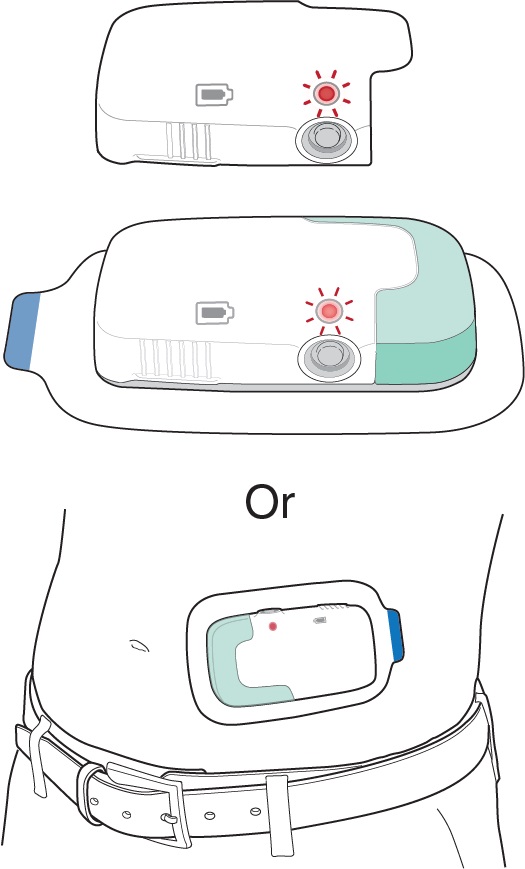 Or