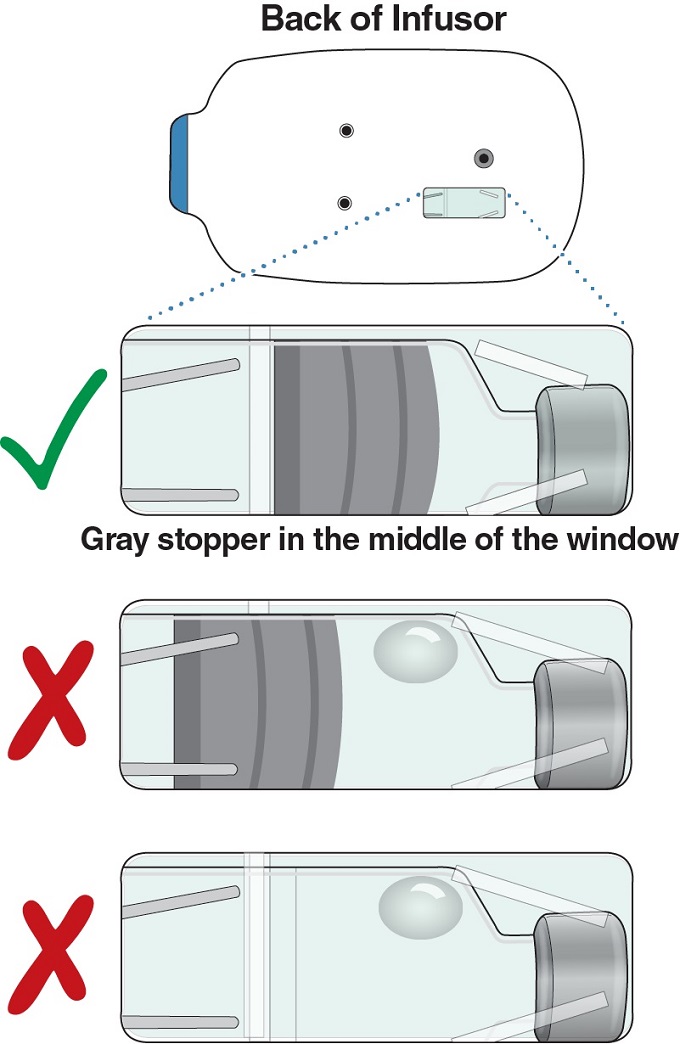 Back of Infusor

Gray stopper in the middle of the window