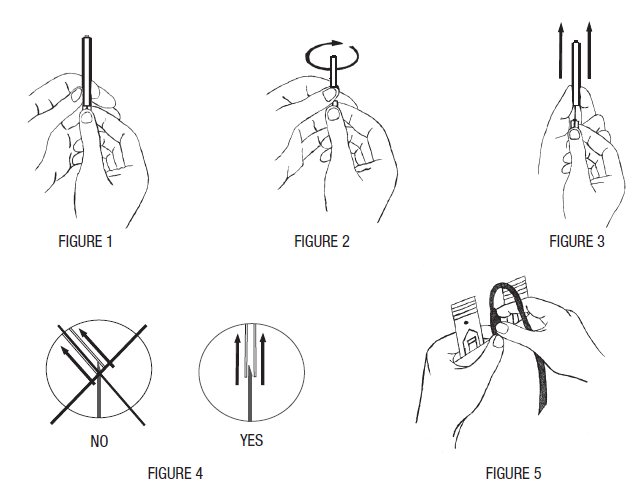 FIGURE 1

FIGURE 2

FIGURE 3

NO

YES

FIGURE 4

FIGURE 5