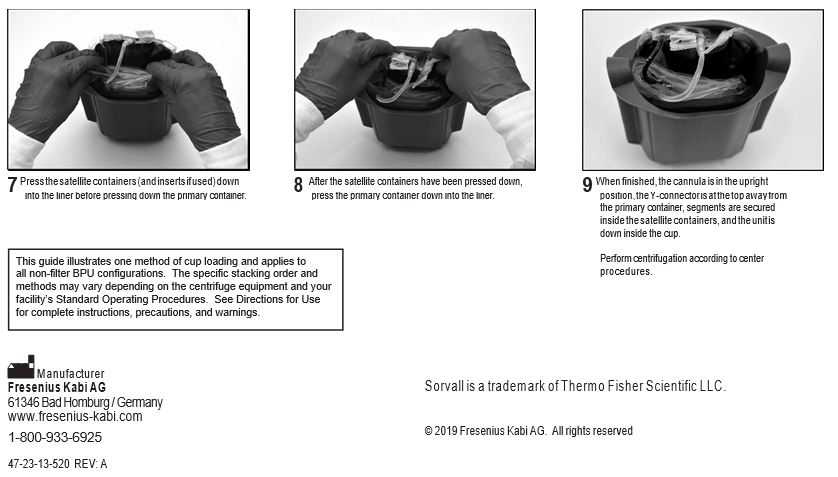 7 Press the satellite containers (and inserts if used) down into the liner before pressing down the primary container.

8 After the satellite containers have been pressed down, press the primary container down into the liner.

9 When finished, the cannula is in the upright position, the Y-connector is at the top away from the primary container, segments are secured inside the satellite containers, and the unit is down inside the cup.

Perform centrifugation according to center procedures.

This guide illustrates one method of cup loading and applies to all non-filter BPU configurations. The specific stacking order and methods may vary depending on the centrifuge equipment and your facility's Standard Operating Procedures. See Directions for Use for complete instructions, precautions, and warnings.

Manufacturer
Fresenius Kabi AG
61346 Bad Homburg / Germany
www.fresenius-kabi.com
1-800-933-6925

47-23-13-520 REV: A

Sorvall is a trademark of Thermo Fisher Scientific LLC.

© 2019 Fresenius Kabi AG. All rights reserved