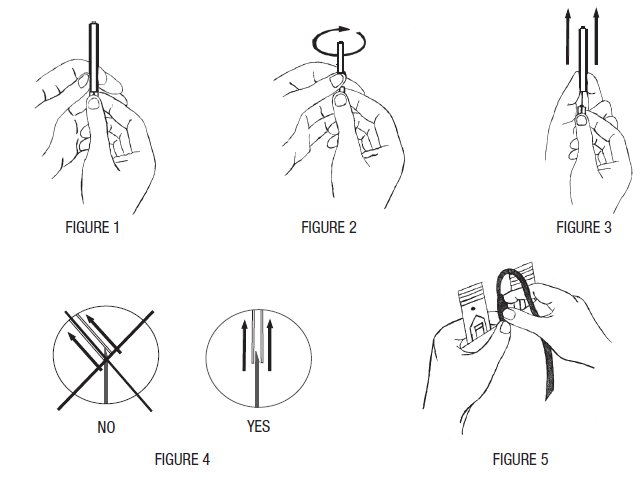 FIGURE 1

FIGURE 2

FIGURE 3

NO

YES

FIGURE 4

FIGURE 5