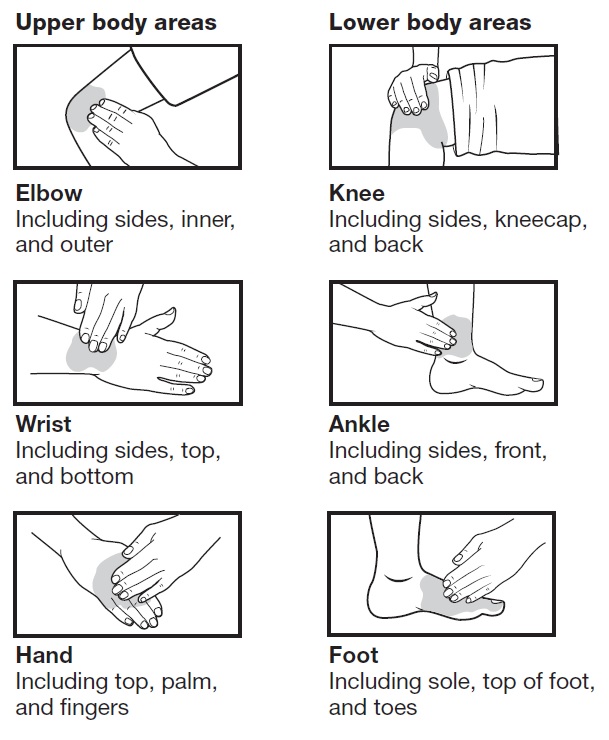 Upper body areas

Elbow
Including sides, inner, and outer

Wrist
Including sides, top, and bottom

Hand
Including top, palm, and fingers

Lower body areas

Knee
Including sides, kneecap, and back

Ankle
Including sides, front, and back

Foot
Including sole, top of foot, and toes