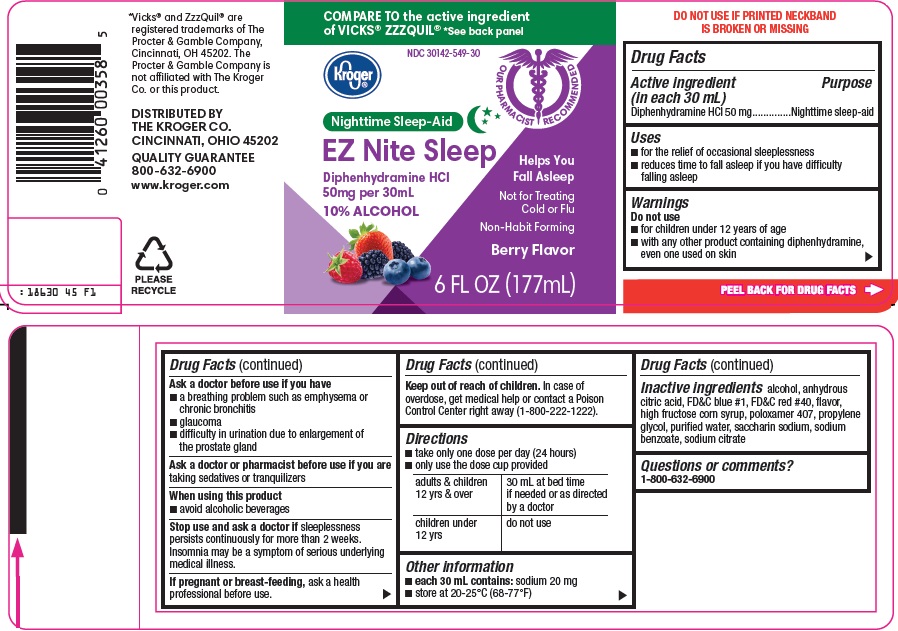 0 41260 00358 5

: 18630 45 F1

*Vicks® and ZzzQuil® are registered trademarks of The Procter & Gamble Company, Cincinnati, OH 45202. The Procter & Gamble Company is not affiliated with The Kroger Co. or this product.

DISTRIBUTED BY
THE KROGER CO.
CINCINNATI, OHIO 45202

QUALITY GUARANTEE
800-632-6900
www.kroger.com

PLEASE RECYCLE

COMPARE TO the active ingredient of VICKS® ZZZQUIL® *See back panel

Kroger

NDC 30142-549-30

OUR PHARMACIST RECOMMENDED

Nighttime Sleep-Aid

EZ Nite Sleep

Diphenhydramine HCl
50mg per 30mL
10% ALCOHOL

Helps You Fall Asleep

Not for Treating Cold or Flu

Non-Habit Forming

Berry Flavor

6 FL OZ (177mL)

DO NOT USE IF PRINTED NECKBAND IS BROKEN OR MISSING

Drug Facts
Active ingredient (in each 30 mL) Purpose
Diphenhydramine HCl 50 mg..............Nighttime sleep-aid

Uses
■ for the relief of occasional sleeplessness
■ reduces time to fall asleep if you have difficulty falling asleep

Warnings
Do not use
■ for children under 12 years of age
■ with any other product containing diphenhydramine, even one used on skin

PEEL BACK FOR DRUG FACTS

Drug Facts (continued)
Ask a doctor before use if you have
■ a breathing problem such as emphysema or chronic bronchitis
■ glaucoma
■ difficulty in urination due to enlargement of the prostate gland

Ask a doctor or pharmacist before use if you are taking sedatives or tranquilizers

When using this product
■ avoid alcoholic beverages

Stop use and ask a doctor if sleeplessness persists continuously for more than 2 weeks. Insomnia may be a symptom of serious underlying medical illness.

If pregnant or breast-feeding, ask a health professional before use.

Drug Facts (continued)
Keep out of reach of children. In case of overdose, get medical help or contact a Poison Control Center right away (1-800-222-1222).

Directions
■ take only one dose per day (24 hours)
■ only use the dose cup provided

| adults & children 12 yrs & over | 30 mL at bed time if needed or as directed by a doctor |
|---|---|
| children under 12 yrs | do not use |

Other information
■ each 30 mL contains: sodium 20 mg
■ store at 20-25°C (68-77°F)

Drug Facts (continued)
Inactive ingredients alcohol, anhydrous citric acid, FD&C blue #1, FD&C red #40, flavor, high fructose corn syrup, poloxamer 407, propylene glycol, purified water, saccharin sodium, sodium benzoate, sodium citrate

Questions or comments?
1-800-632-6900